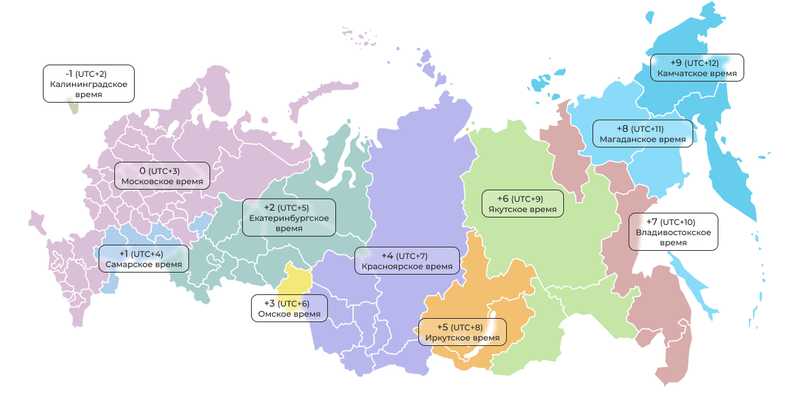 -1 (UTC+2)
Калининградское время

0 (UTC+3)
Московское время

+1 (UTC+4)
Самарское время

+2 (UTC+5)
Екатеринбургское время

+3 (UTC+6)
Омское время

+4 (UTC+7)
Красноярское время

+5 (UTC+8)
Иркутское время

+6 (UTC+9)
Якутское время

+7 (UTC+10)
Владивостокское время

+8 (UTC+11)
Магаданское время

+9 (UTC+12)
Камчатское время